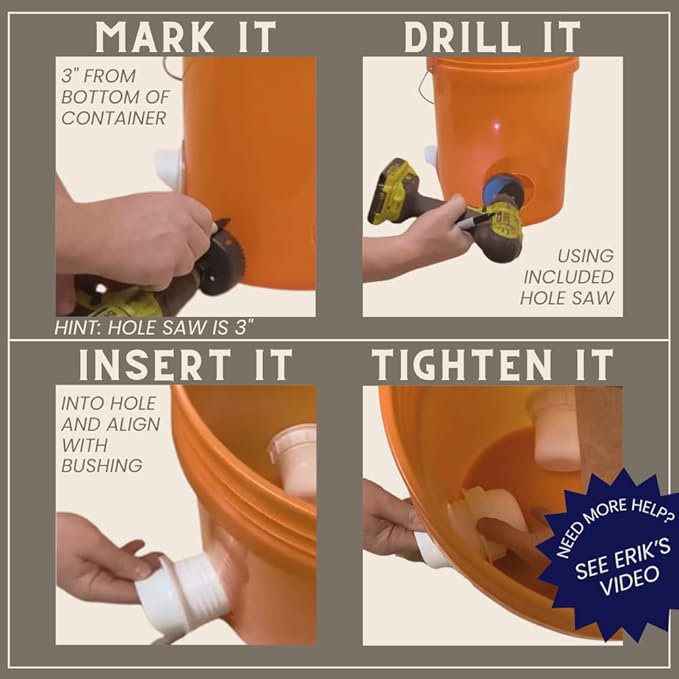 MARK IT

3" FROM BOTTOM OF CONTAINER

HINT: HOLE SAW IS 3"

DRILL IT

USING INCLUDED HOLE SAW

INSERT IT

INTO HOLE AND ALIGN WITH BUSHING

TIGHTEN IT

NEED MORE HELP? SEE ERIK'S VIDEO